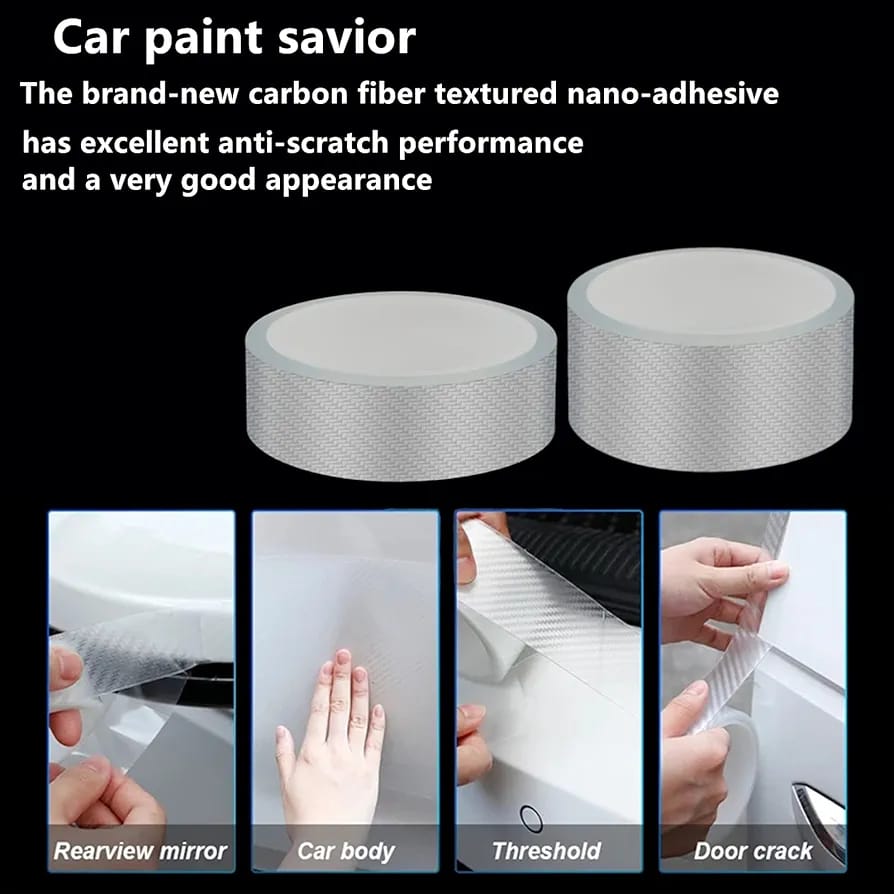 Car paint savior

The brand-new carbon fiber textured nano-adhesive has excellent anti-scratch performance and a very good appearance

Rearview mirror

Car body

Threshold

Door crack