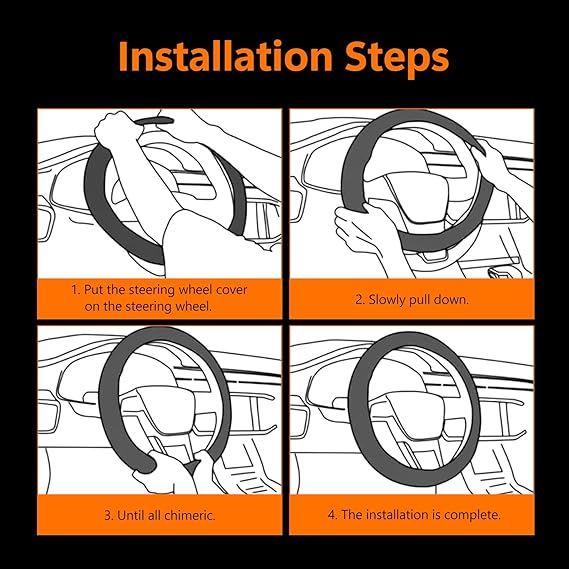 Installation Steps

1. Put the steering wheel cover on the steering wheel.

2. Slowly pull down.

3. Until all chimeric.

4. The installation is complete.