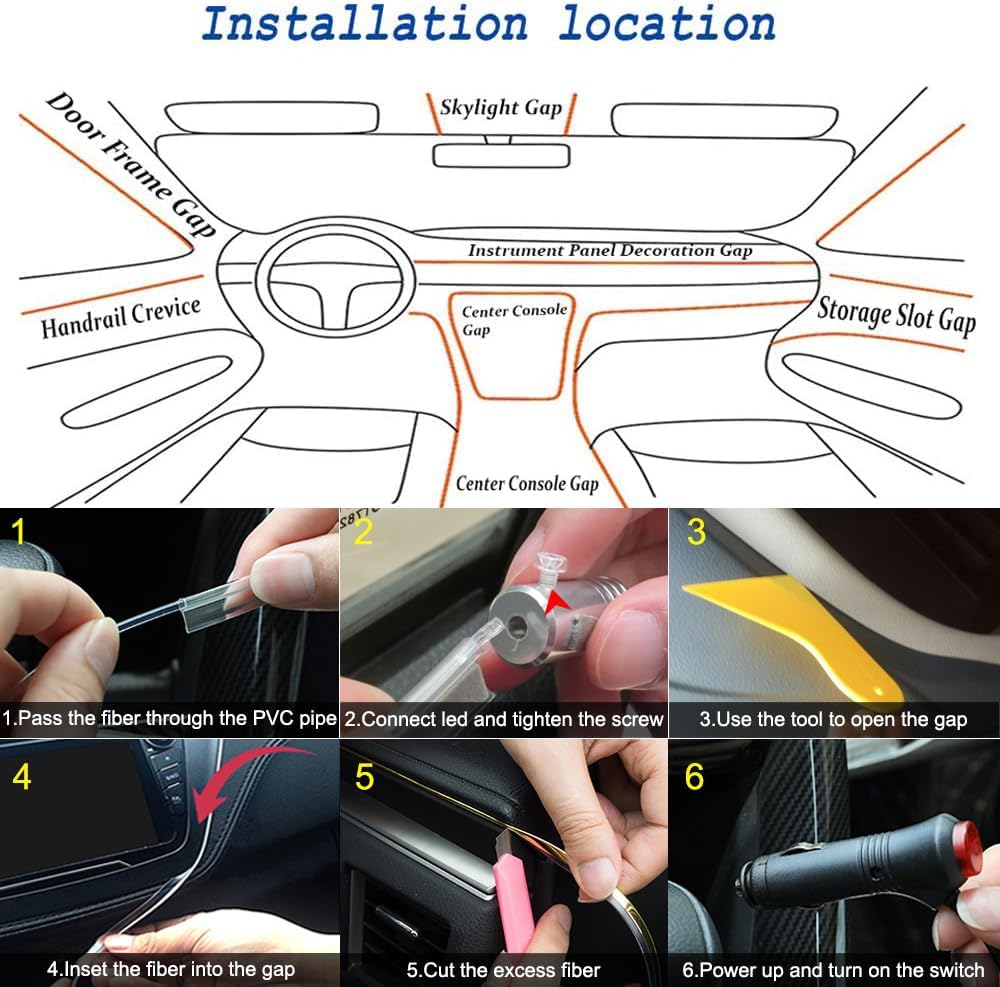 Installation location

Door Frame Gap

Skylight Gap

Instrument Panel Decoration Gap

Handrail Crevice

Center Console Gap

Storage Slot Gap

Center Console Gap

1

1.Pass the fiber through the PVC pipe

2

2.Connect led and tighten the screw

3

3.Use the tool to open the gap

4

4.Inset the fiber into the gap

5

5.Cut the excess fiber

6

6.Power up and turn on the switch