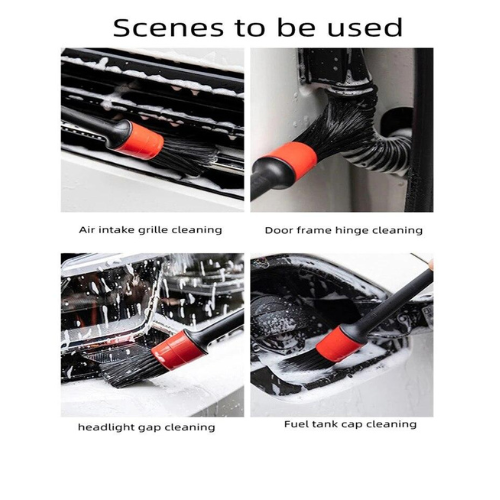 Scenes to be used

Air intake grille cleaning

Door frame hinge cleaning

headlight gap cleaning

Fuel tank cap cleaning